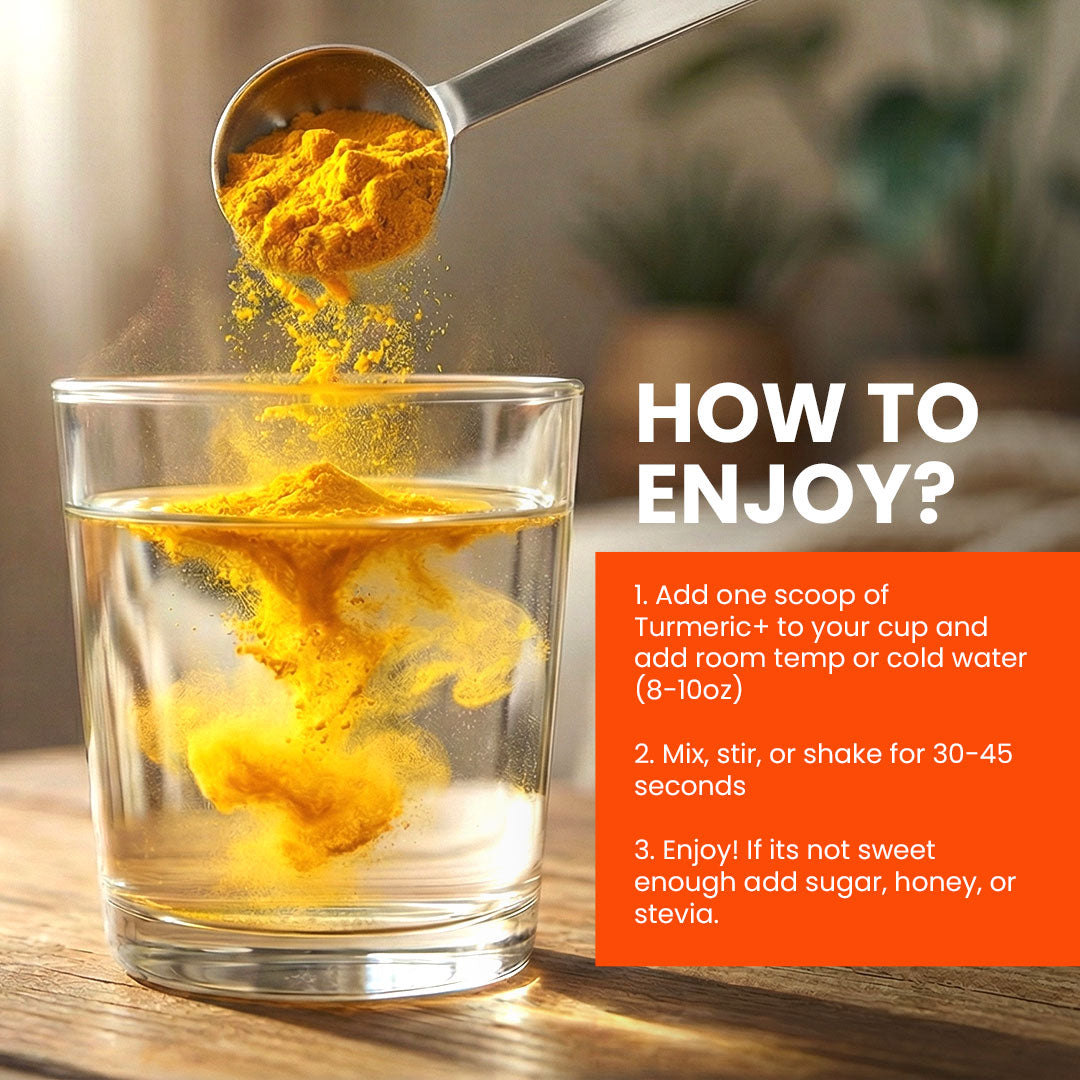 HOW TO ENJOY?

1. Add one scoop of Turmeric+ to your cup and add room temp or cold water (8-10oz)

2. Mix, stir, or shake for 30-45 seconds

3. Enjoy! If its not sweet enough add sugar, honey, or stevia.